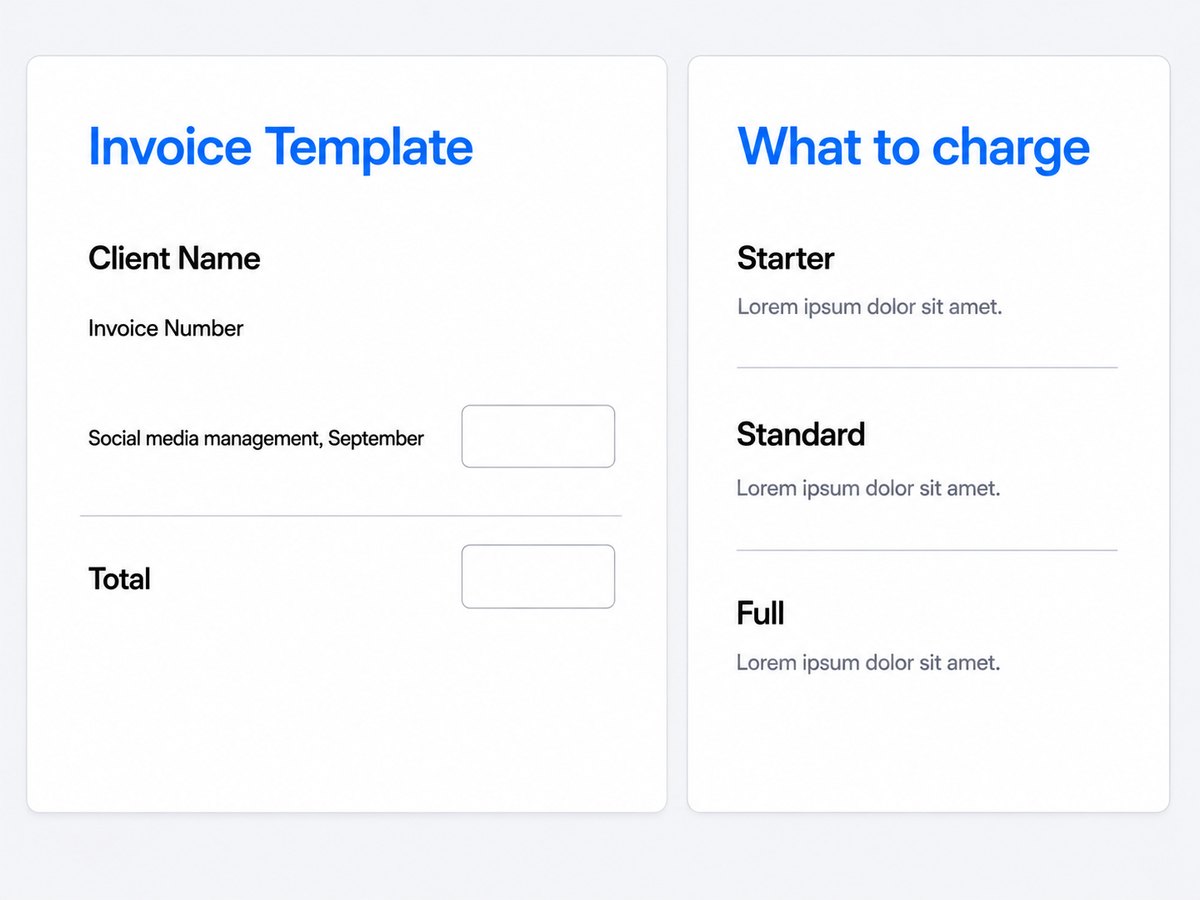 Invoice Template

Client Name

Invoice Number

Social media management, September

Total

What to charge

Starter

Lorem ipsum dolor sit amet.

Standard

Lorem ipsum dolor sit amet.

Full

Lorem ipsum dolor sit amet.